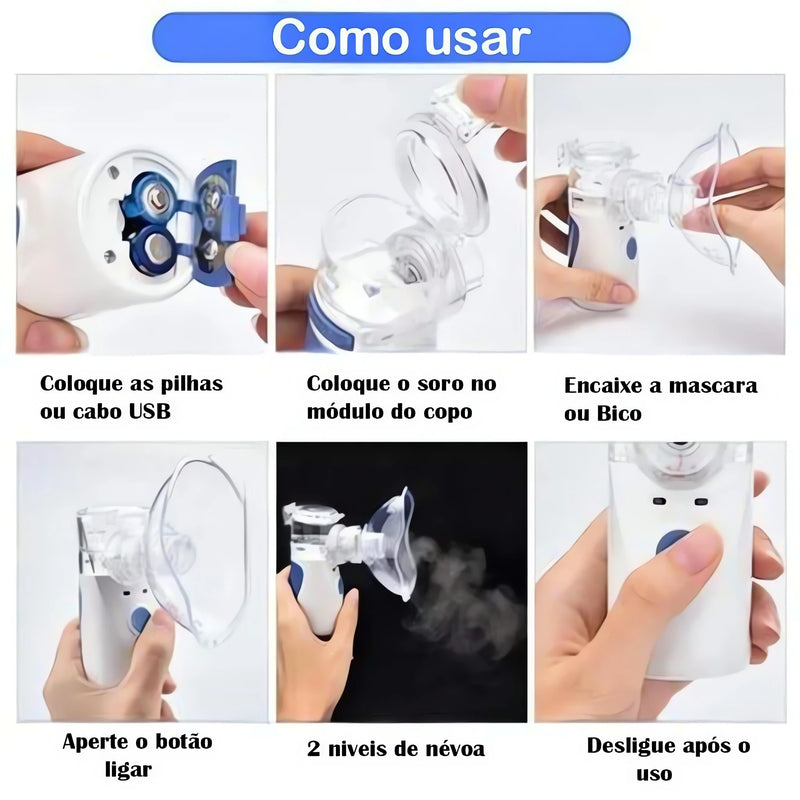 Como usar

Coloque as pilhas ou cabo USB

Coloque o soro no módulo do copo

Encaixe a mascara ou Bico

Aperte o botão ligar

2 niveis de névoa

Desligue após o uso